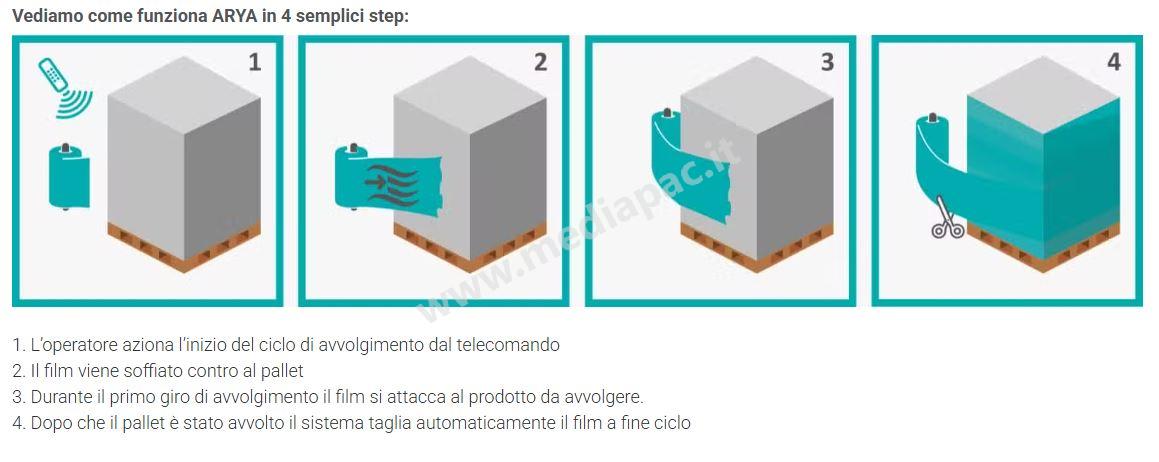 Vediamo come funziona ARYA in 4 semplici step:

1

2

3

4

www.mediapac.it

1. L'operatore aziona l'inizio del ciclo di avvolgimento dal telecomando
2. Il film viene soffiato contro al pallet
3. Durante il primo giro di avvolgimento il film si attacca al prodotto da avvolgere.
4. Dopo che il pallet è stato avvolto il sistema taglia automaticamente il film a fine ciclo